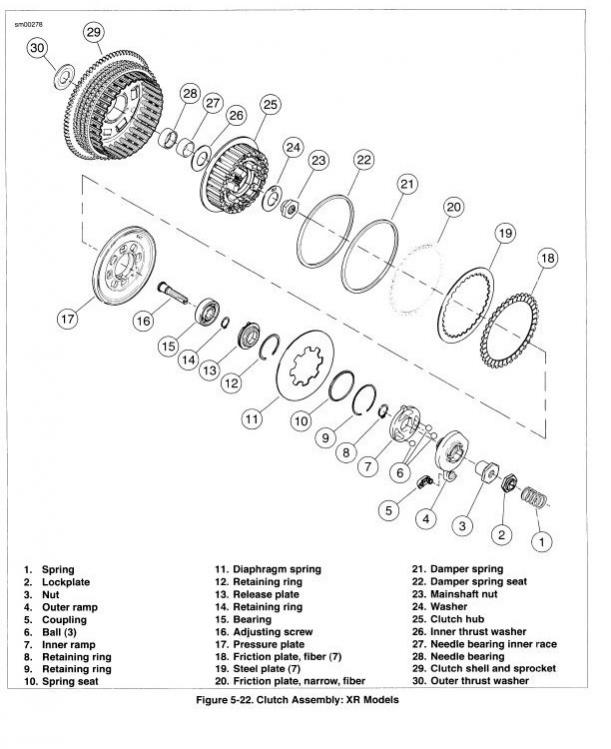 sm00278

30 29 28 27 26 25 24 23 22 21 20 19 18 17 16 15 14 13 12 11 10 9 8 7 6 5 4 3 2 1

1. Spring
2. Lockplate
3. Nut
4. Outer ramp
5. Coupling
6. Ball (3)
7. Inner ramp
8. Retaining ring
9. Retaining ring
10. Spring seat

11. Diaphragm spring
12. Retaining ring
13. Release plate
14. Retaining ring
15. Bearing
16. Adjusting screw
17. Pressure plate
18. Friction plate, fiber (7)
19. Steel plate (7)
20. Friction plate, narrow, fiber

21. Damper spring
22. Damper spring seat
23. Mainshaft nut
24. Washer
25. Clutch hub
26. Inner thrust washer
27. Needle bearing inner race
28. Needle bearing
29. Clutch shell and sprocket
30. Outer thrust washer

Figure 5-22. Clutch Assembly: XR Models